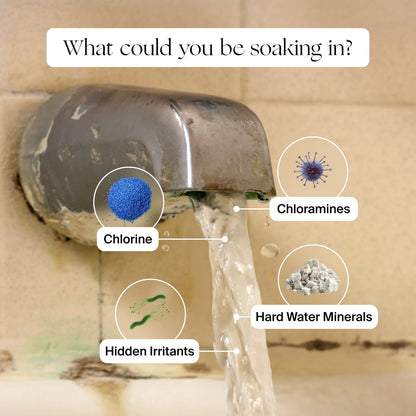 What could you be soaking in?

Chloramines

Chlorine

Hard Water Minerals

Hidden Irritants